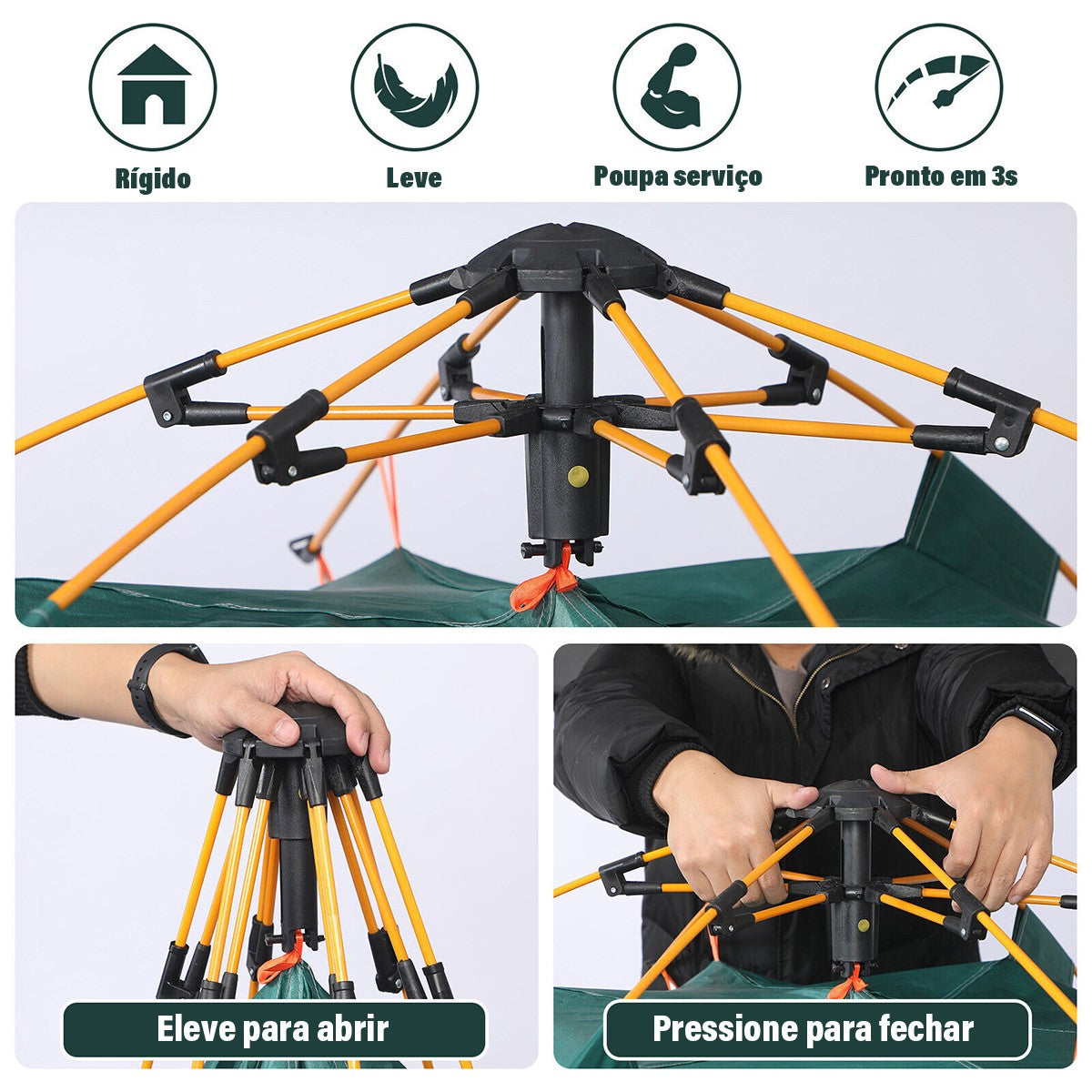 Rígido

Leve

Poupa serviço

Pronto em 3s

Eleve para abrir

Pressione para fechar