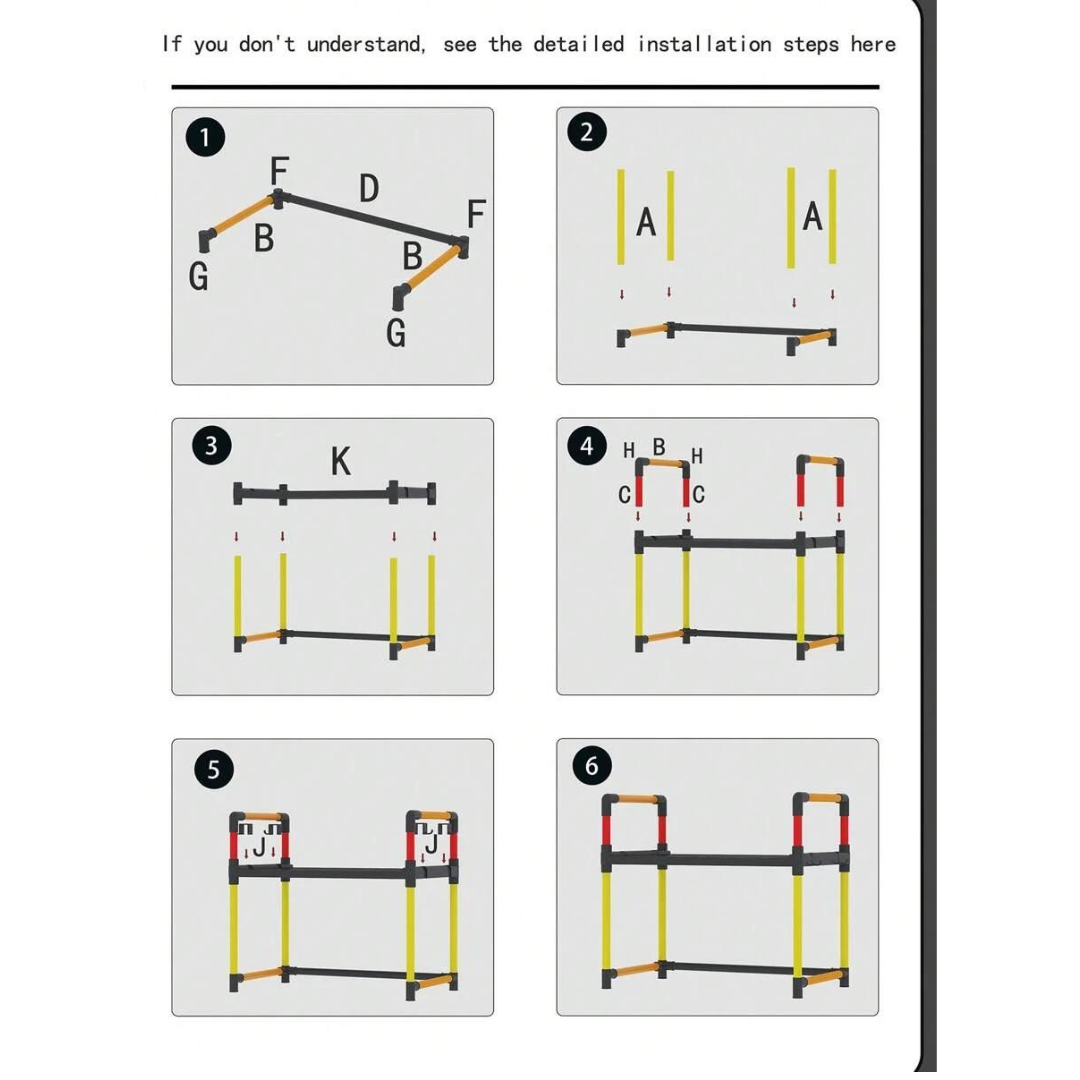 If you don't understand, see the detailed installation steps here

1
F
D
F
B
B
G
G

2
A
A

3
K

4
H B H
C C

5
J
J

6