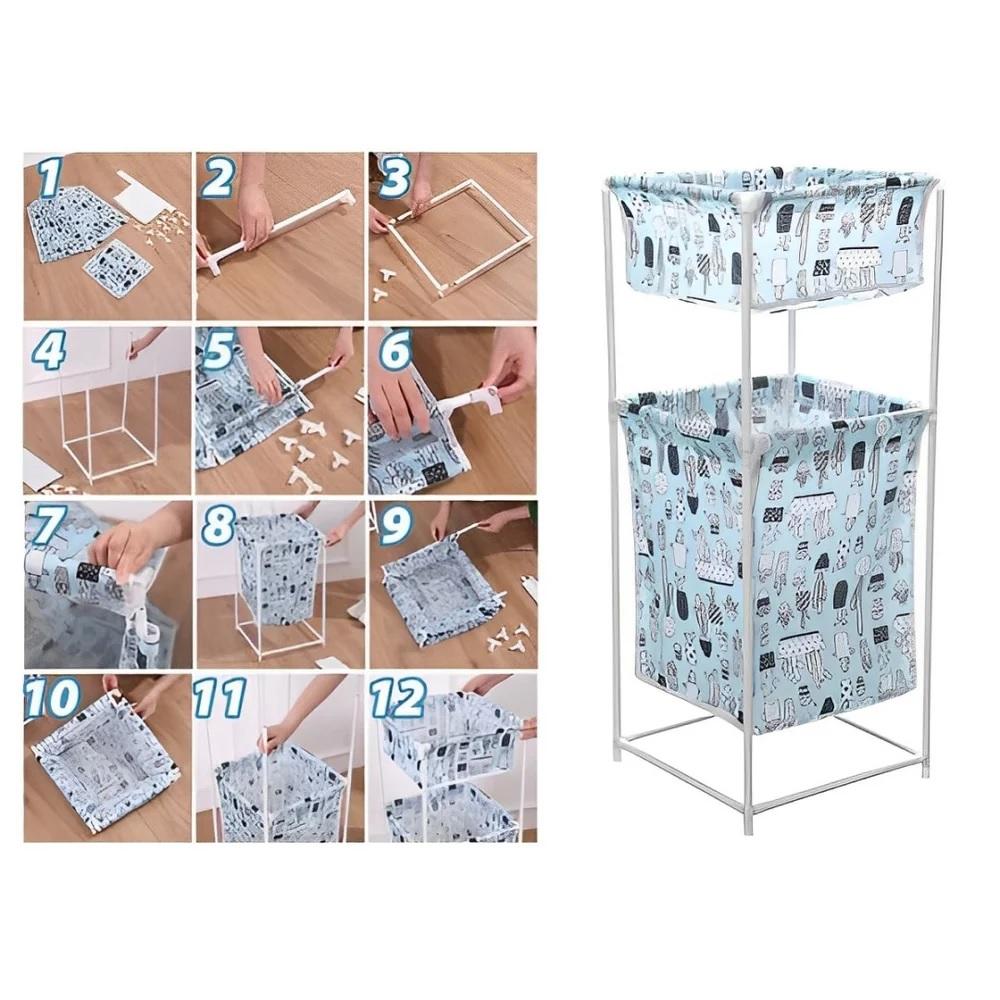 1
2
3
4
5
6
7
8
9
10
11
12