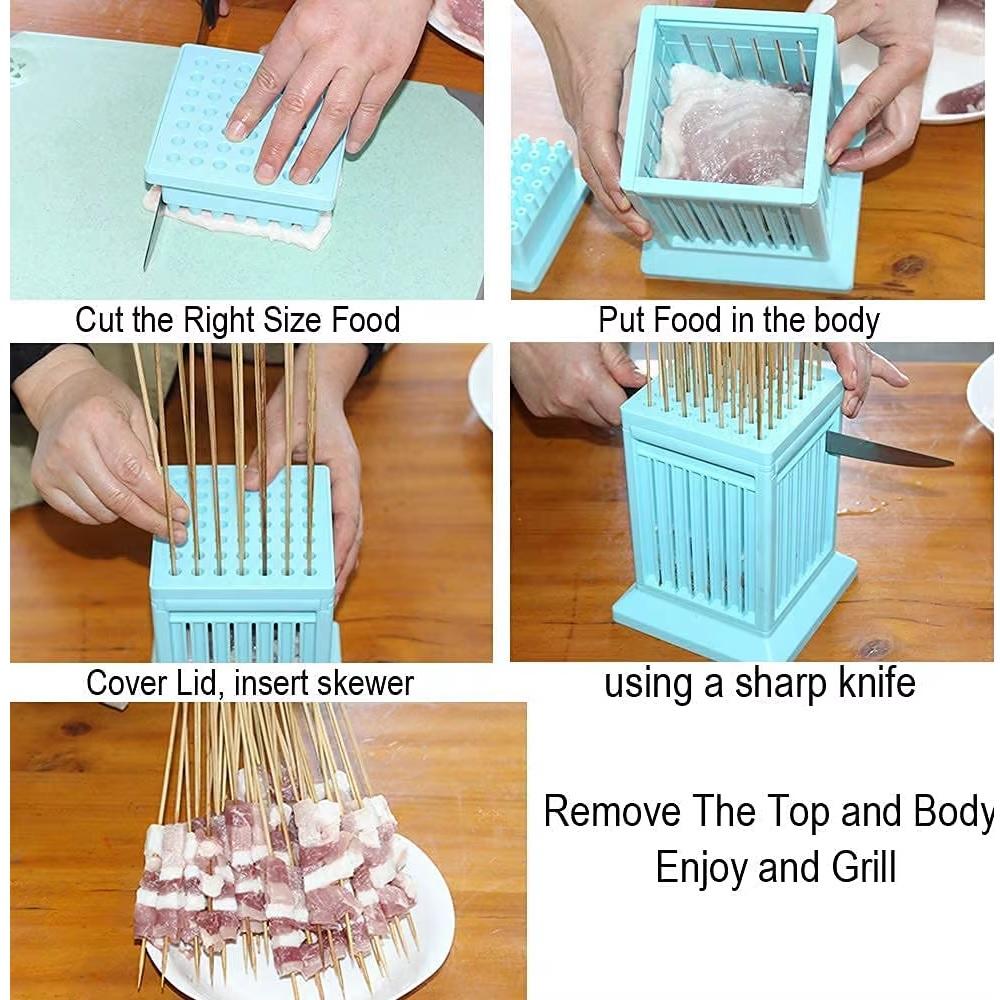 Cut the Right Size Food

Put Food in the body

Cover Lid, insert skewer

using a sharp knife

Remove The Top and Body
Enjoy and Grill