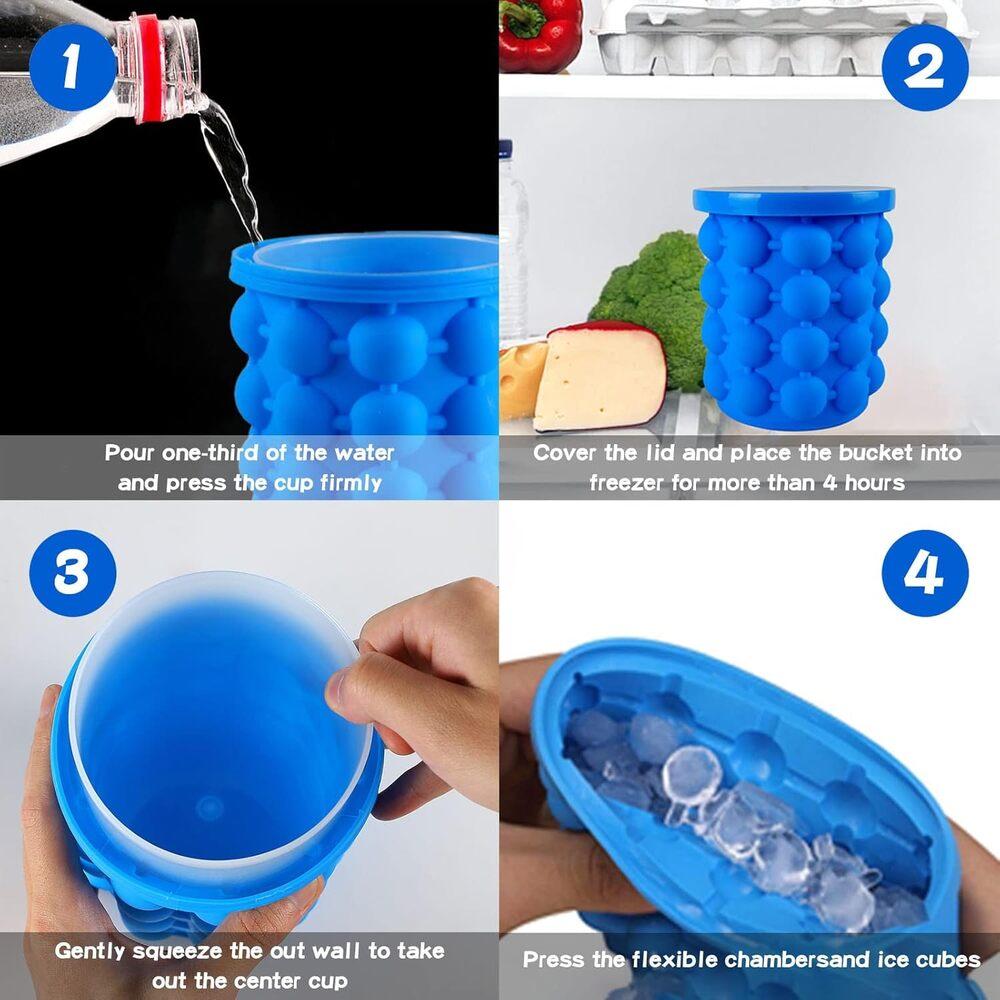 1

Pour one-third of the water and press the cup firmly

2

Cover the lid and place the bucket into freezer for more than 4 hours

3

Gently squeeze the out wall to take out the center cup

4

Press the flexible chambersand ice cubes