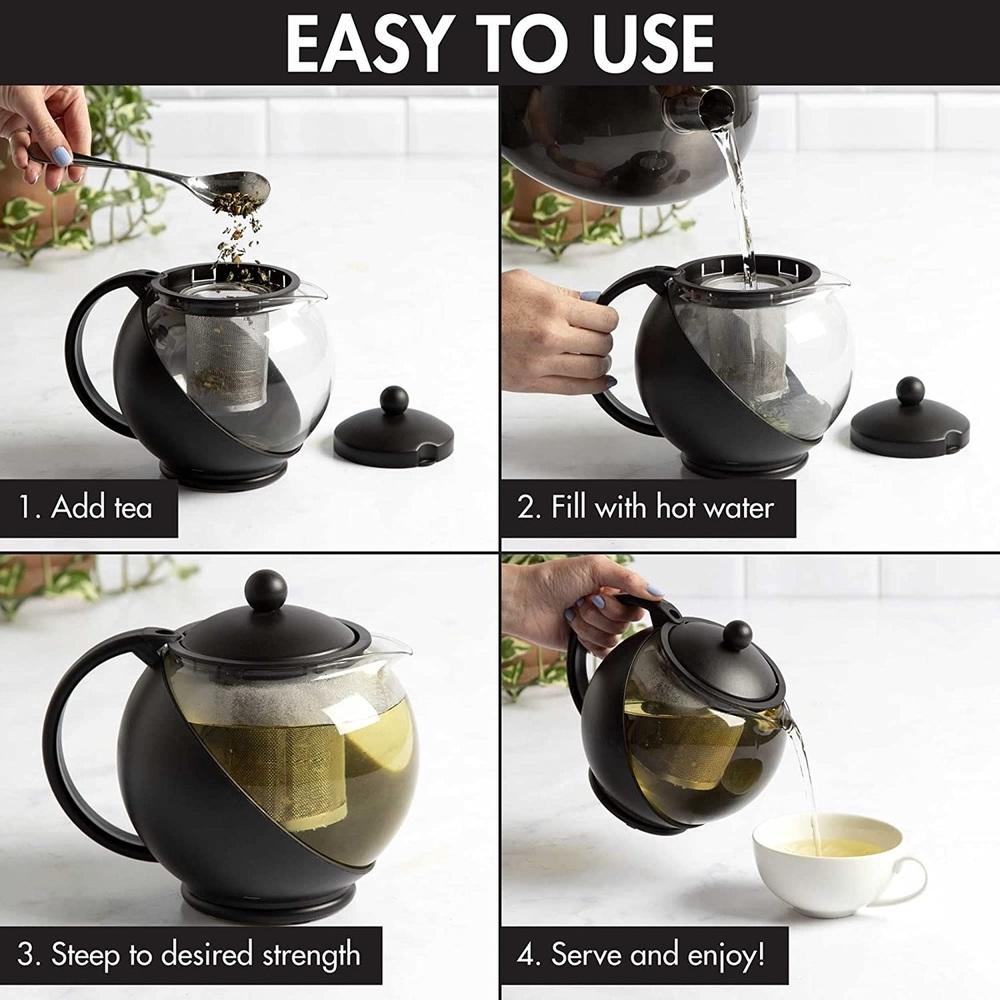 EASY TO USE

1. Add tea

2. Fill with hot water

3. Steep to desired strength

4. Serve and enjoy!